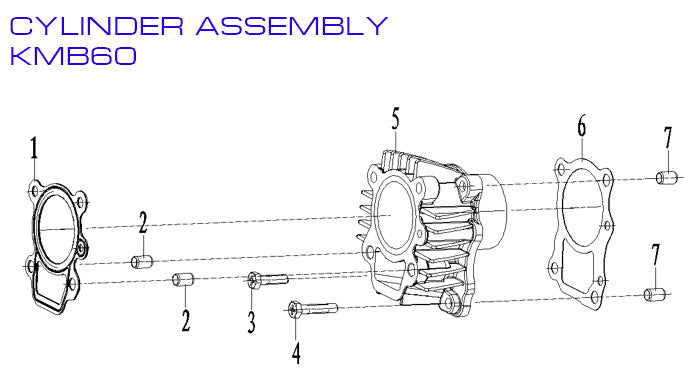 CYLINDER ASSEMBLY
KMB60

1
2
2
3
4
5
6
7
7